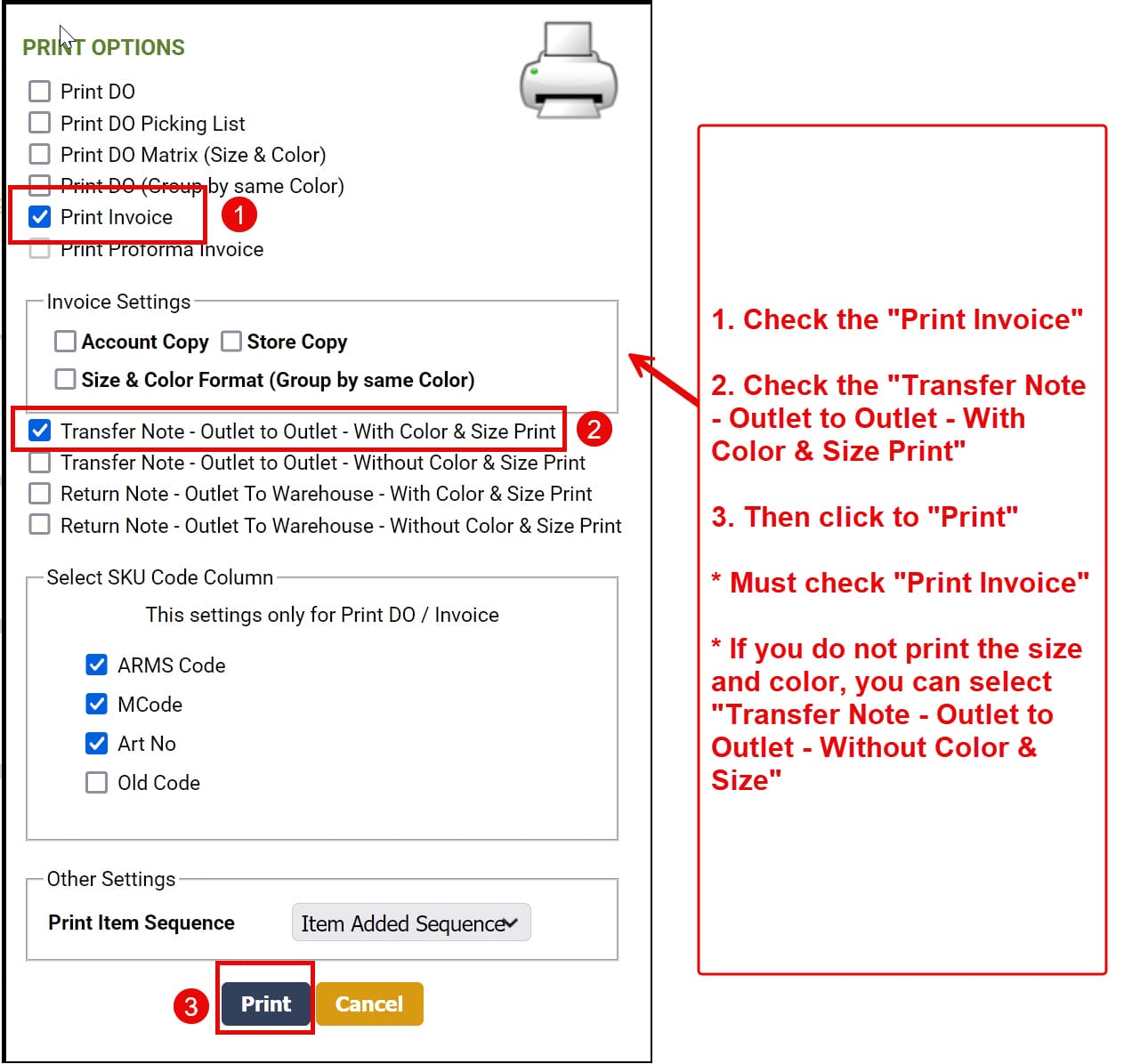 PRINT OPTIONS

Print DO
Print DO Picking List
Print DO Matrix (Size & Color)
Print DO (Group by same Color)
Print Invoice
1
Print Proforma Invoice

Invoice Settings
Account Copy
Store Copy
Size & Color Format (Group by same Color)

Transfer Note - Outlet to Outlet - With Color & Size Print
2
Transfer Note - Outlet to Outlet - Without Color & Size Print
Return Note - Outlet To Warehouse - With Color & Size Print
Return Note - Outlet To Warehouse - Without Color & Size Print

Select SKU Code Column
This settings only for Print DO / Invoice
ARMS Code
MCode
Art No
Old Code

Other Settings
Print Item Sequence
Item Added Sequence

3
Print
Cancel

1. Check the "Print Invoice"

2. Check the "Transfer Note - Outlet to Outlet - With Color & Size Print"

3. Then click to "Print"

* Must check "Print Invoice"

* If you do not print the size and color, you can select "Transfer Note - Outlet to Outlet - Without Color & Size"